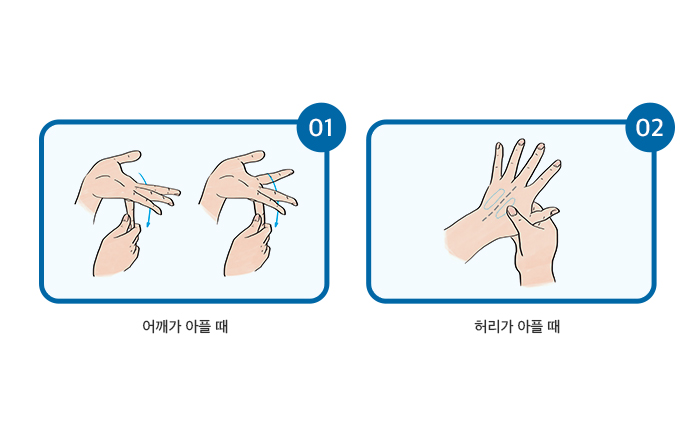 01

어깨가 아플 때

02

허리가 아플 때